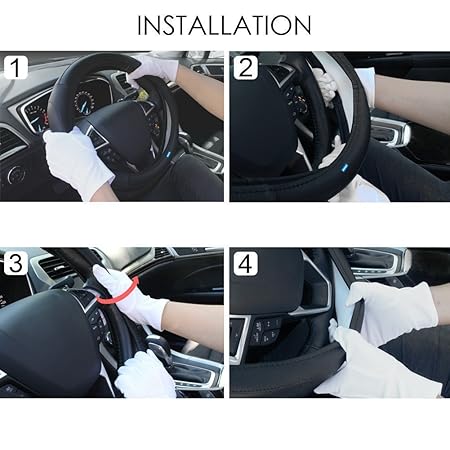 INSTALLATION

1

2

3

4